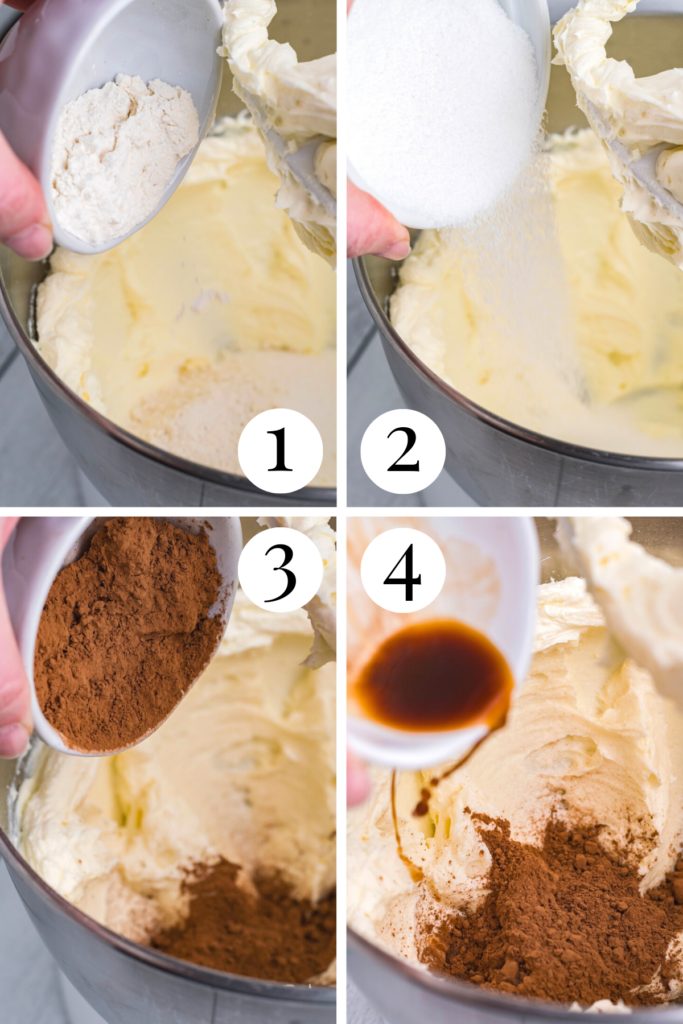 1

2

3

4