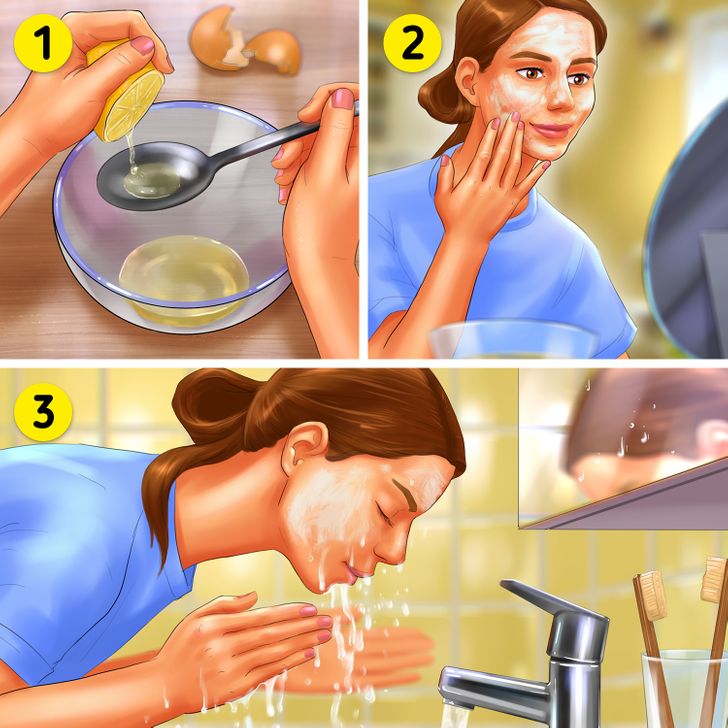 1

2

3