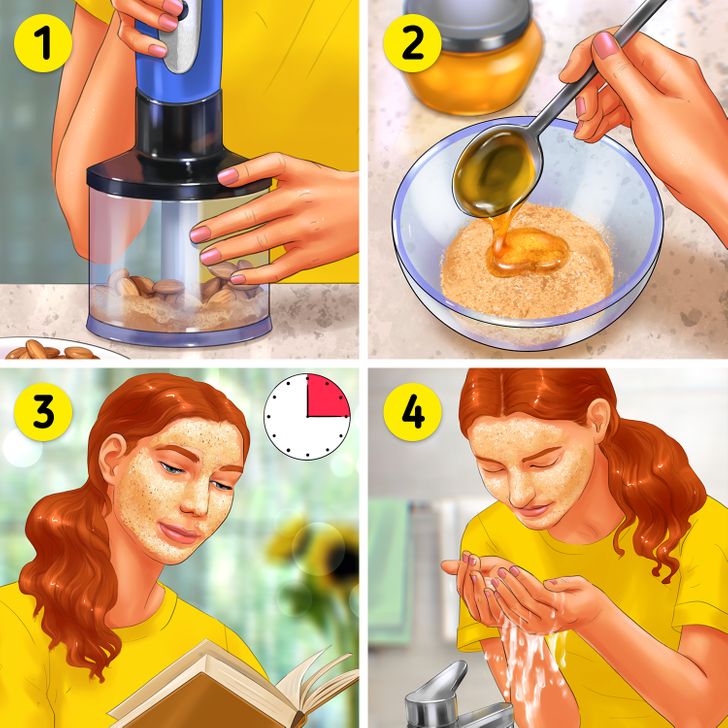 1

2

3

4